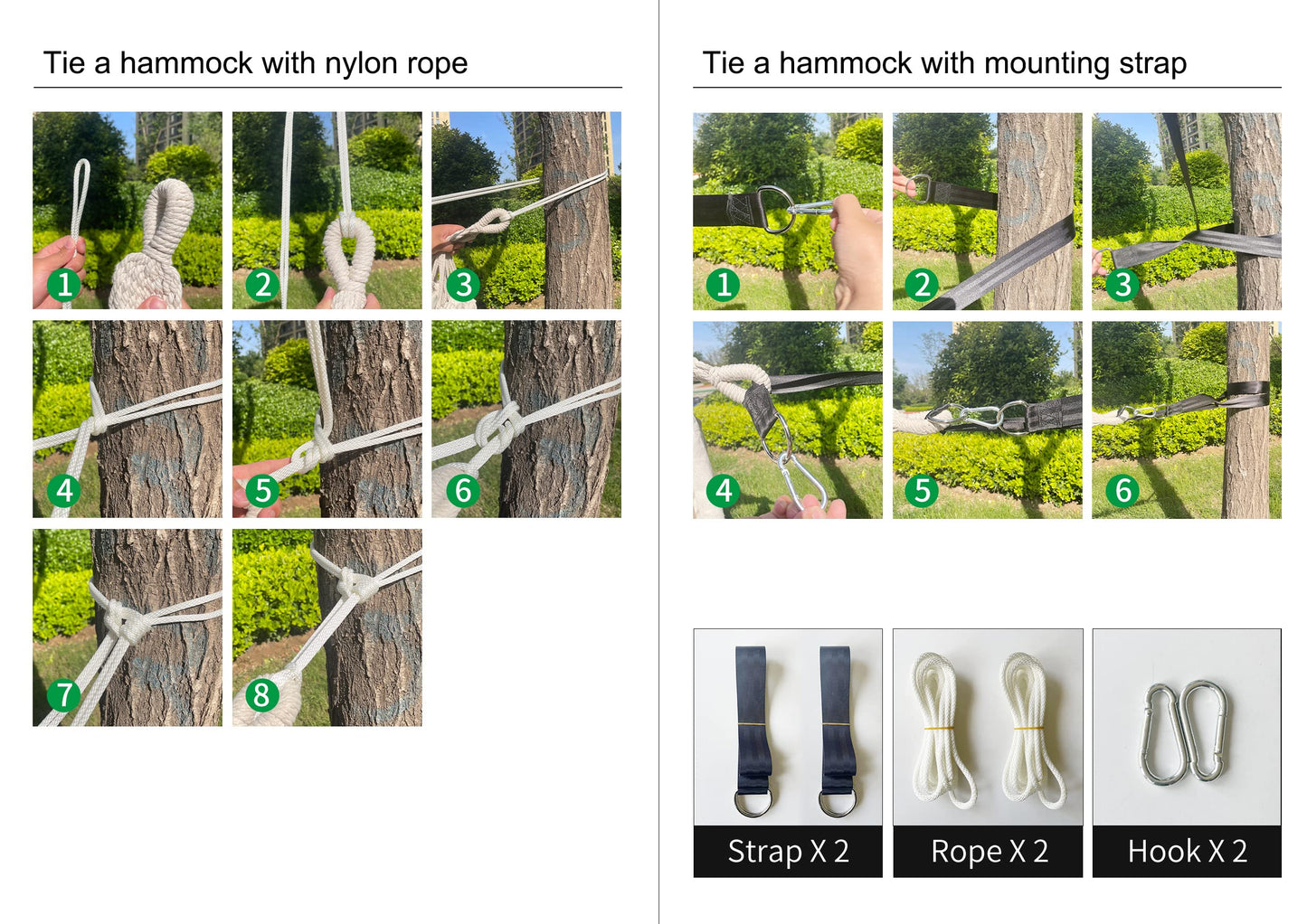 Tie a hammock with nylon rope

1
2
3
4
5
6
7
8

Tie a hammock with mounting strap

1
2
3
4
5
6

Strap X 2
Rope X 2
Hook X 2