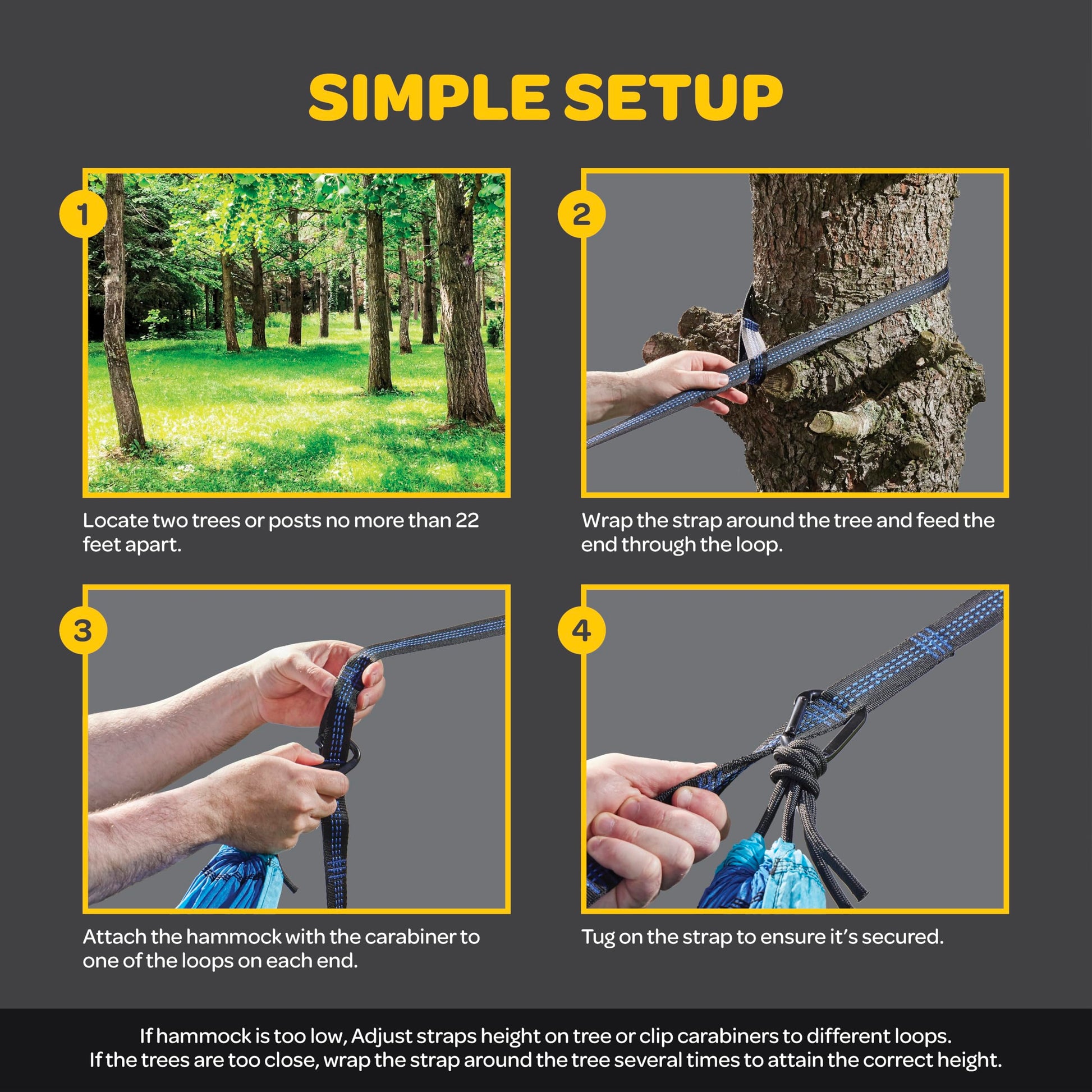 SIMPLE SETUP

1

Locate two trees or posts no more than 22 feet apart.

2

Wrap the strap around the tree and feed the end through the loop.

3

Attach the hammock with the carabiner to one of the loops on each end.

4

Tug on the strap to ensure it's secured.

If hammock is too low, Adjust straps height on tree or clip carabiners to different loops.
If the trees are too close, wrap the strap around the tree several times to attain the correct height.