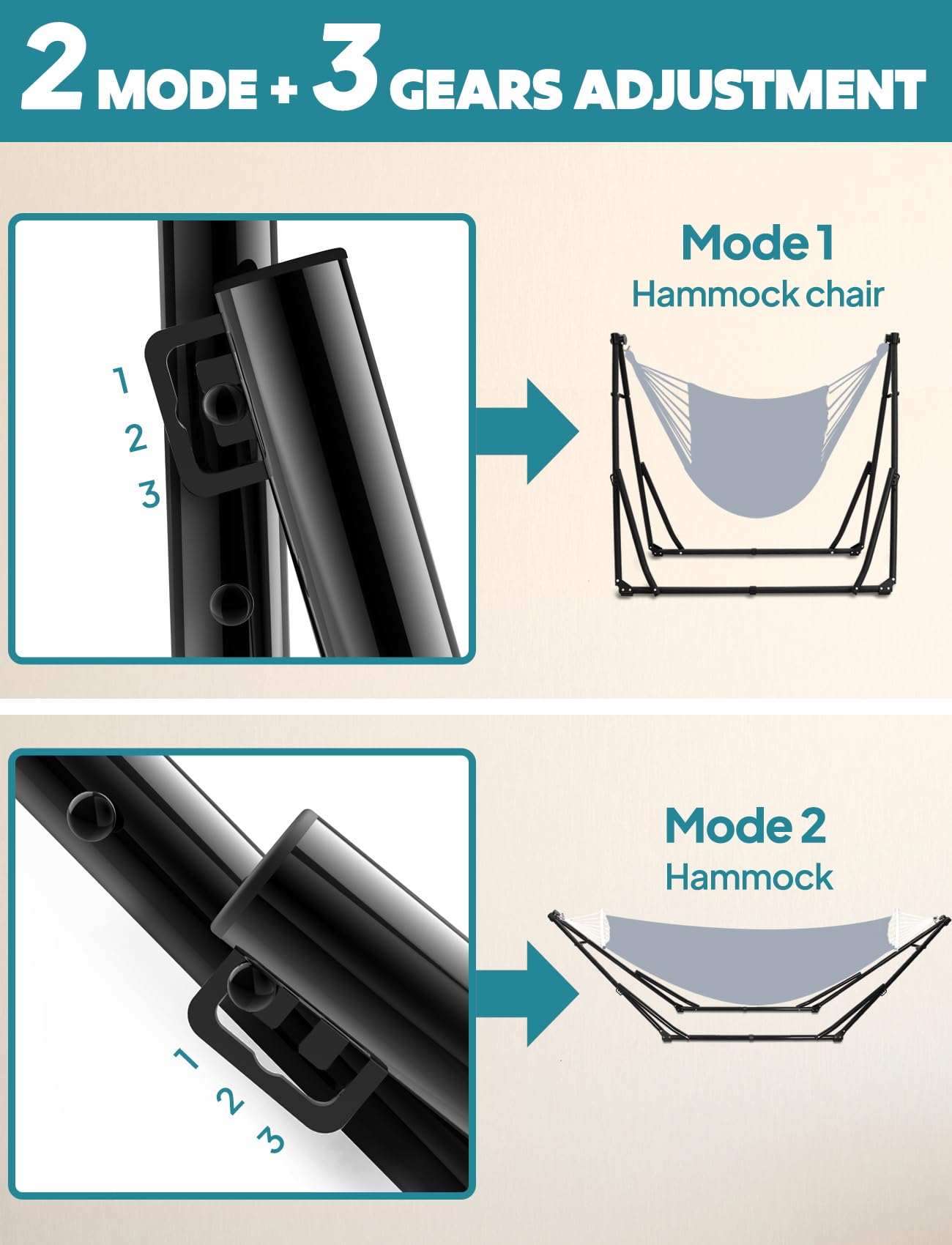 2 MODE + 3 GEARS ADJUSTMENT

1
2
3

Mode 1
Hammock chair

1
2
3

Mode 2
Hammock