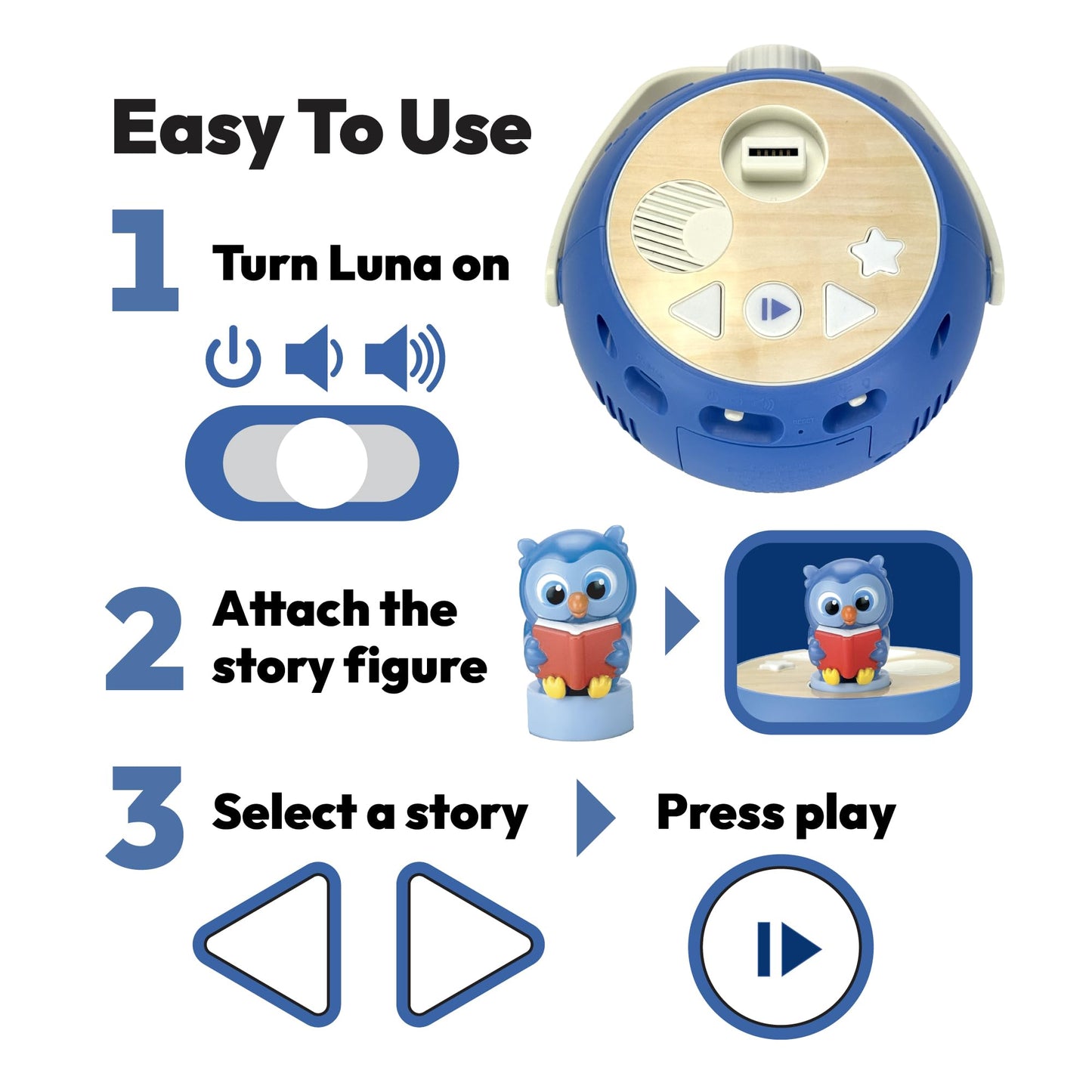 Easy To Use

1 Turn Luna on

2 Attach the story figure

3 Select a story

Press play