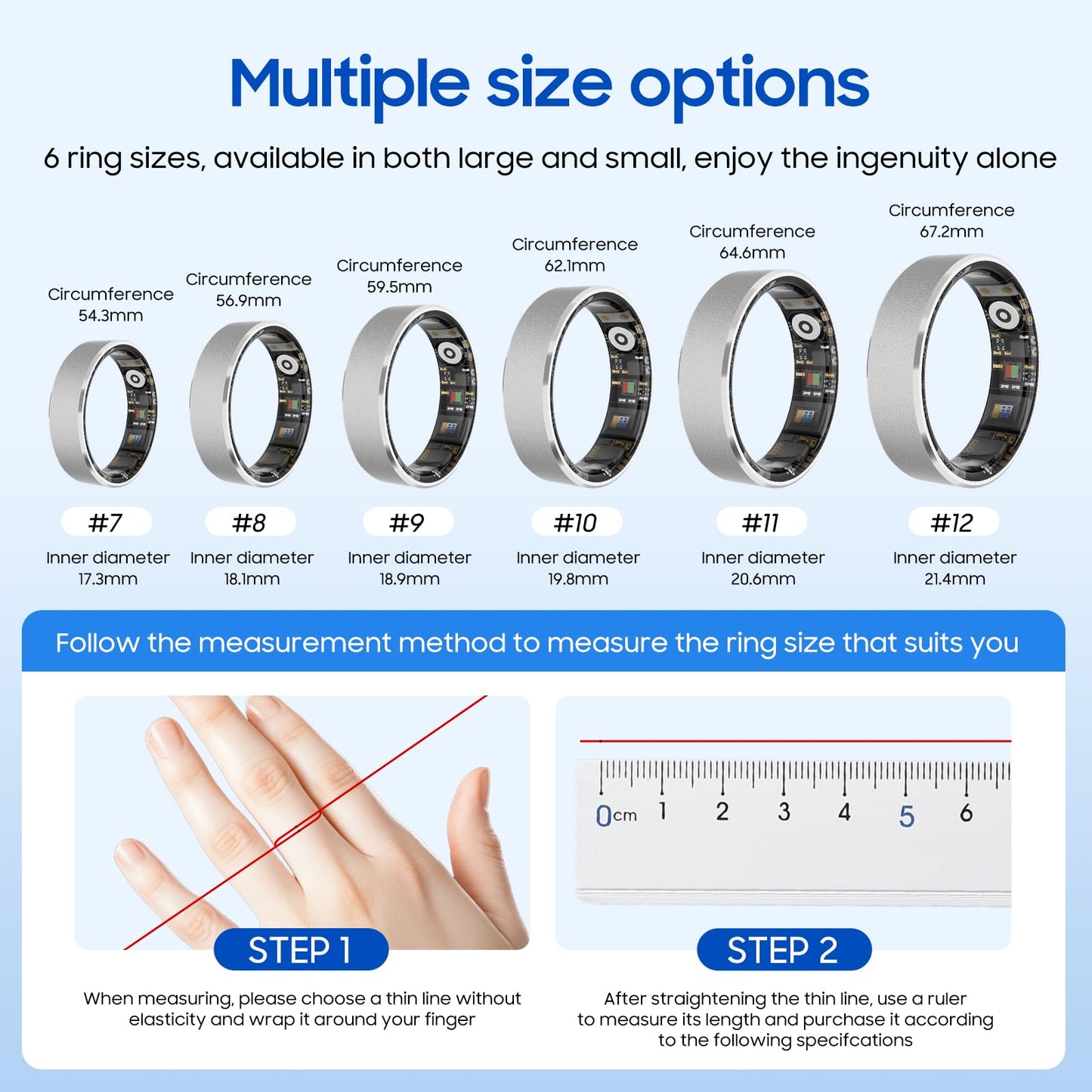 Multiple size options

6 ring sizes, available in both large and small, enjoy the ingenuity alone

Circumference 54.3mm

#7

Inner diameter 17.3mm

Circumference 56.9mm

#8

Inner diameter 18.1mm

Circumference 59.5mm

#9

Inner diameter 18.9mm

Circumference 62.1mm

#10

Inner diameter 19.8mm

Circumference 64.6mm

#11

Inner diameter 20.6mm

Circumference 67.2mm

#12

Inner diameter 21.4mm

Follow the measurement method to measure the ring size that suits you

STEP 1

When measuring, please choose a thin line without elasticity and wrap it around your finger

0cm 1 2 3 4 5 6

STEP 2

After straightening the thin line, use a ruler to measure its length and purchase it according to the following specifcations