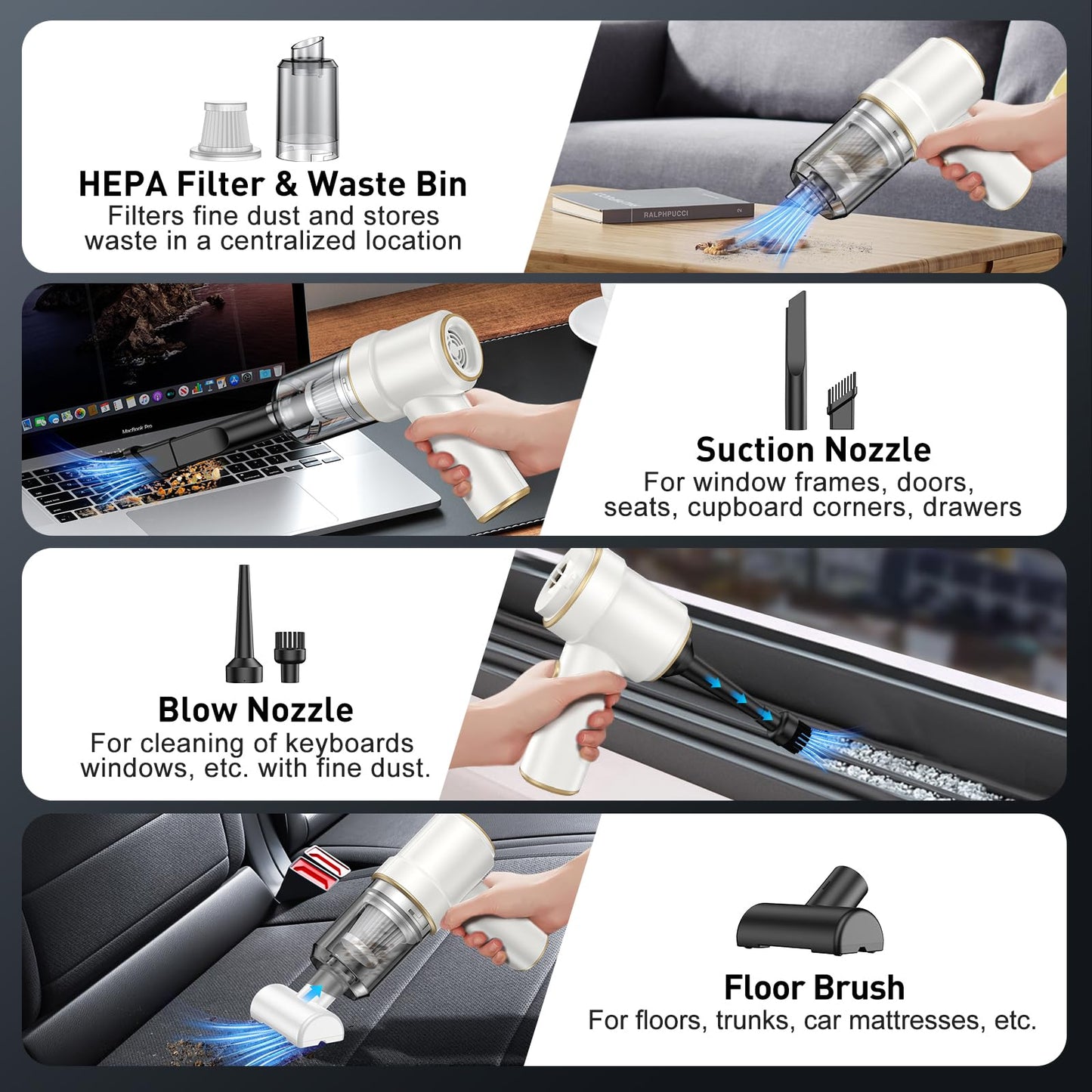 HEPA Filter & Waste Bin
Filters fine dust and stores waste in a centralized location

RALPHPUCCI

MacBook Pro

Suction Nozzle
For window frames, doors, seats, cupboard corners, drawers

Blow Nozzle
For cleaning of keyboards windows, etc. with fine dust.

Floor Brush
For floors, trunks, car mattresses, etc.