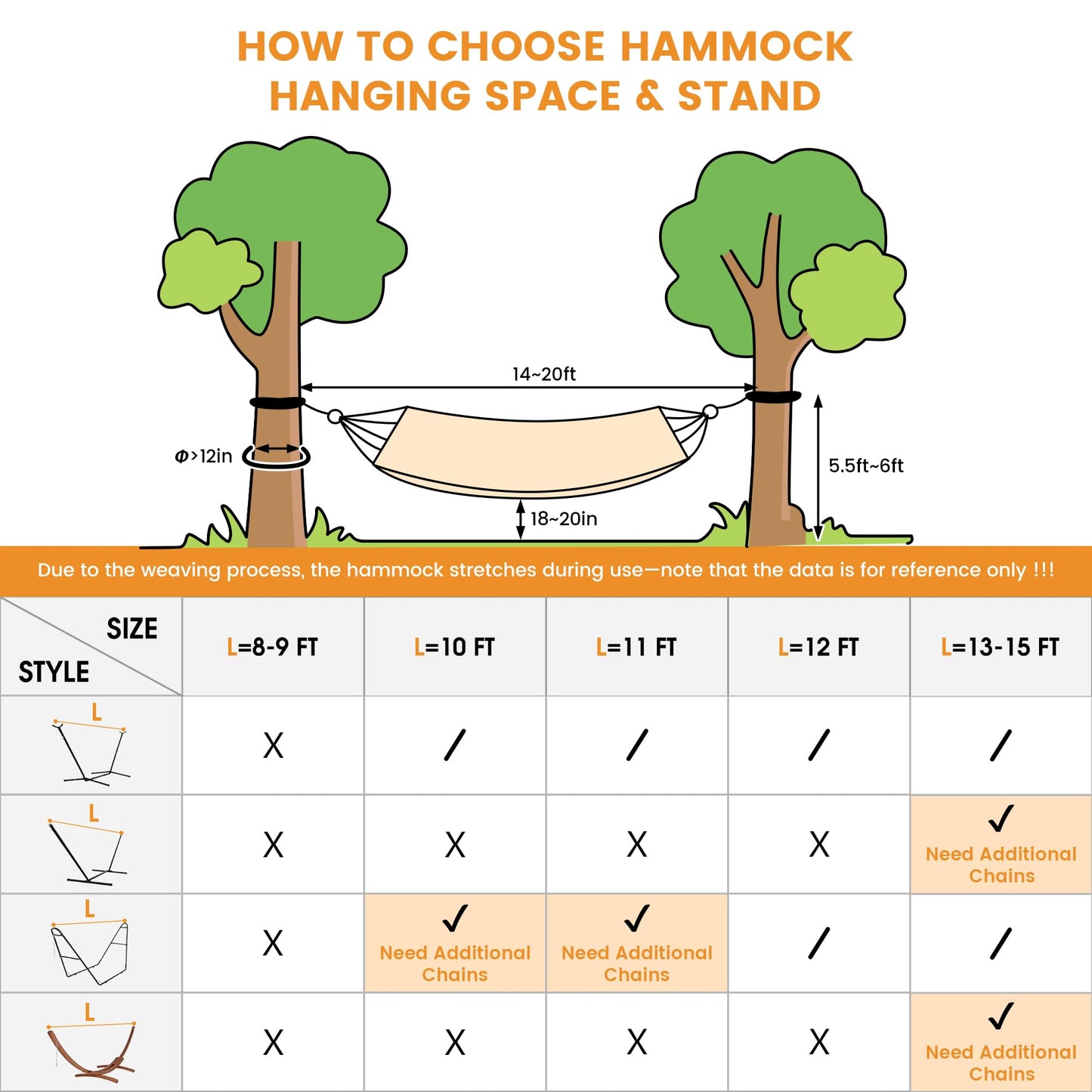 HOW TO CHOOSE HAMMOCK HANGING SPACE & STAND

14~20ft

Φ>12in

5.5ft~6ft

18~20in

Due to the weaving process, the hammock stretches during use—note that the data is for reference only !!!

| SIZE / STYLE | L=8-9 FT | L=10 FT | L=11 FT | L=12 FT | L=13-15 FT |
|---|---|---|---|---|---|
| L | X | / | / | / | / |
| L | X | X | X | X | ✓ Need Additional Chains |
| L | X | ✓ Need Additional Chains | ✓ Need Additional Chains | / | / |
| L | X | X | X | X | ✓ Need Additional Chains |