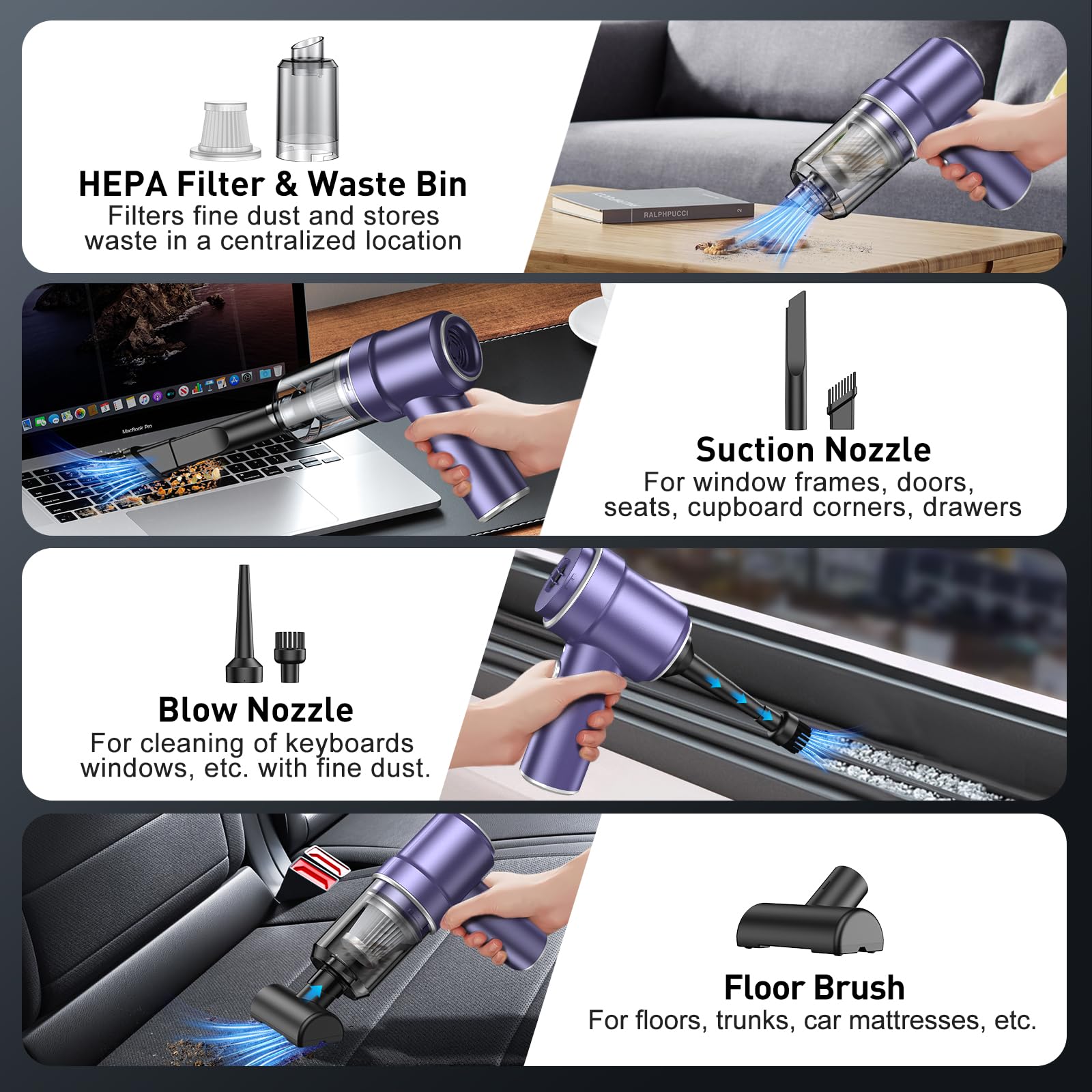 HEPA Filter & Waste Bin
Filters fine dust and stores waste in a centralized location

RALPHPUCCI

MacBook Pro

Suction Nozzle
For window frames, doors, seats, cupboard corners, drawers

Blow Nozzle
For cleaning of keyboards windows, etc. with fine dust.

Floor Brush
For floors, trunks, car mattresses, etc.