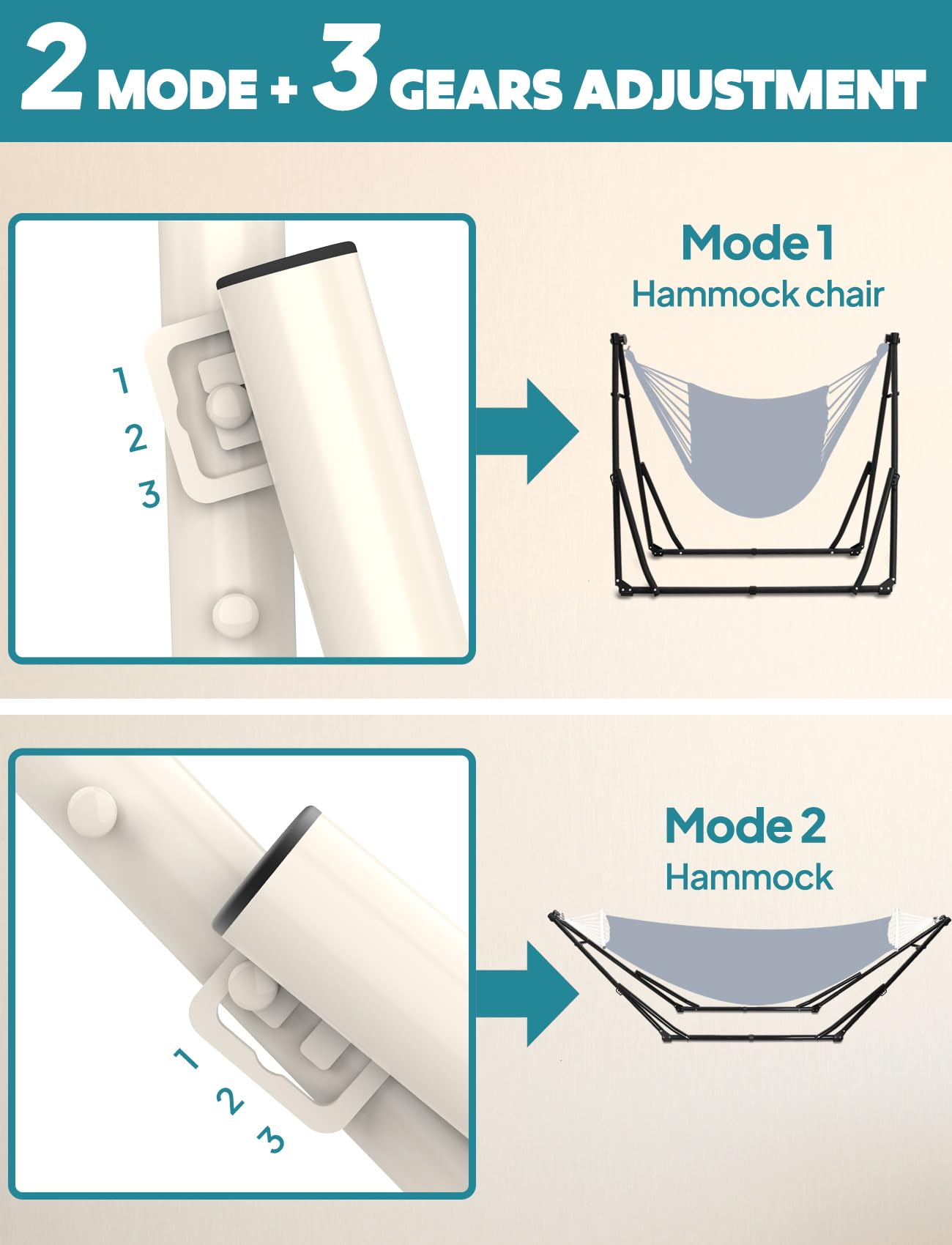 2 MODE + 3 GEARS ADJUSTMENT

1
2
3

Mode 1
Hammock chair

1
2
3

Mode 2
Hammock